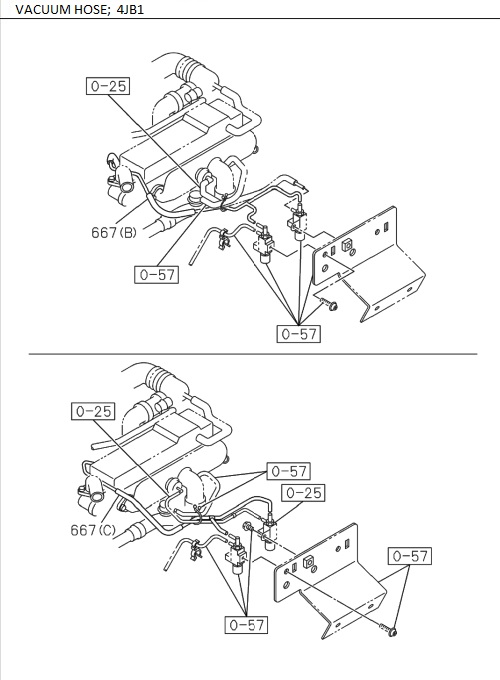 VACUUM HOSE; 4JB1

0-25
667(B)
0-57
0-57

0-25
0-57
0-25
667(C)
0-57
0-57